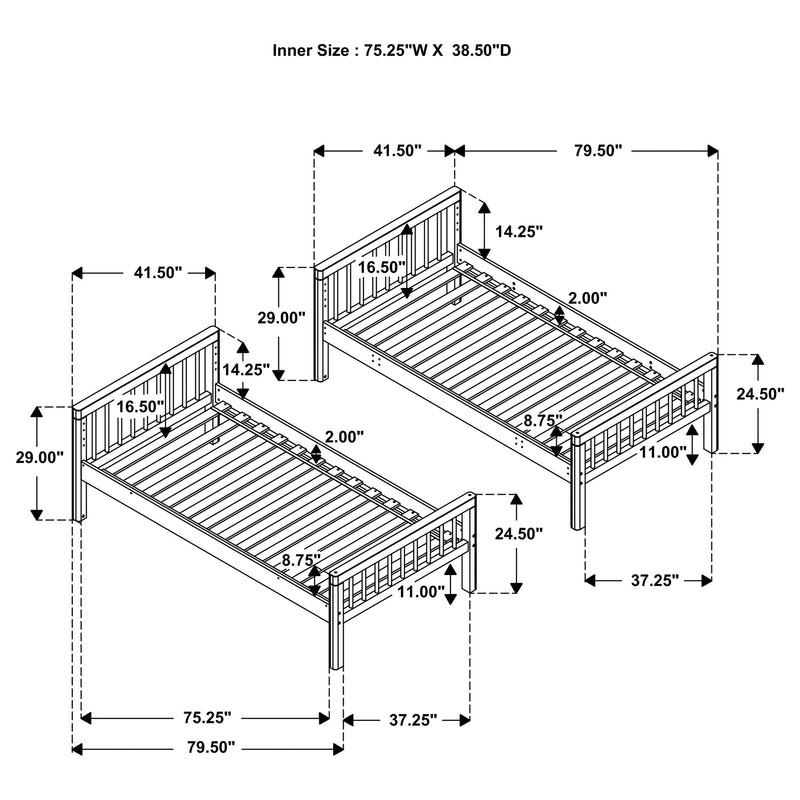 Inner Size : 75.25"W X 38.50"D

41.50"
79.50"
14.25"
16.50"
29.00"
2.00"
24.50"
8.75"
11.00"
37.25"

41.50"
14.25"
16.50"
29.00"
2.00"
24.50"
8.75"
11.00"
75.25"
37.25"
79.50"