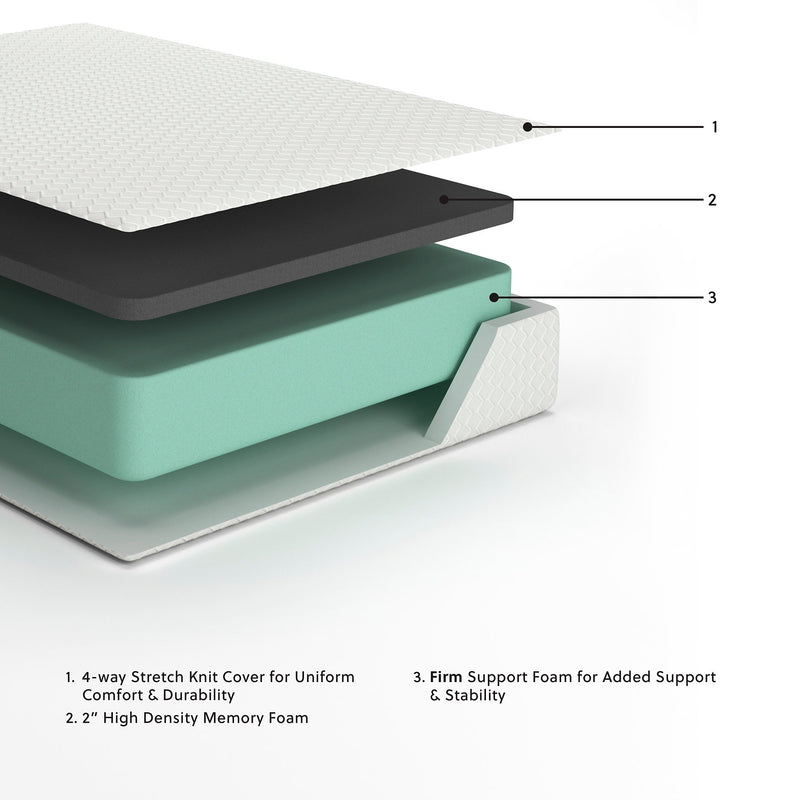 1

2

3

1. 4-way Stretch Knit Cover for Uniform Comfort & Durability
2. 2" High Density Memory Foam

3. Firm Support Foam for Added Support & Stability