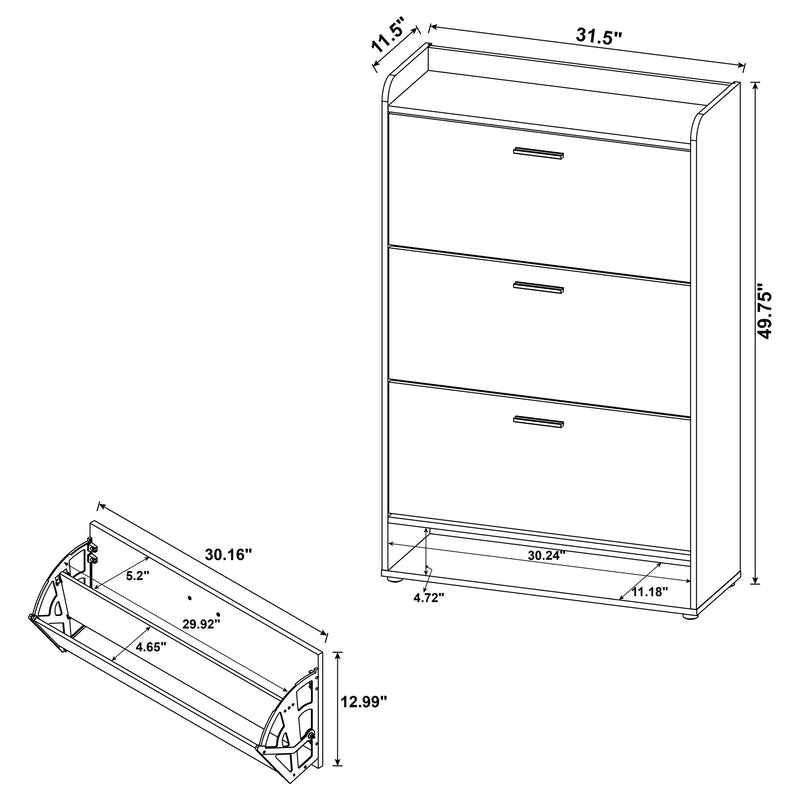 11.5"
31.5"
49.75"
30.24"
4.72"
11.18"
30.16"
5.2"
29.92"
4.65"
12.99"