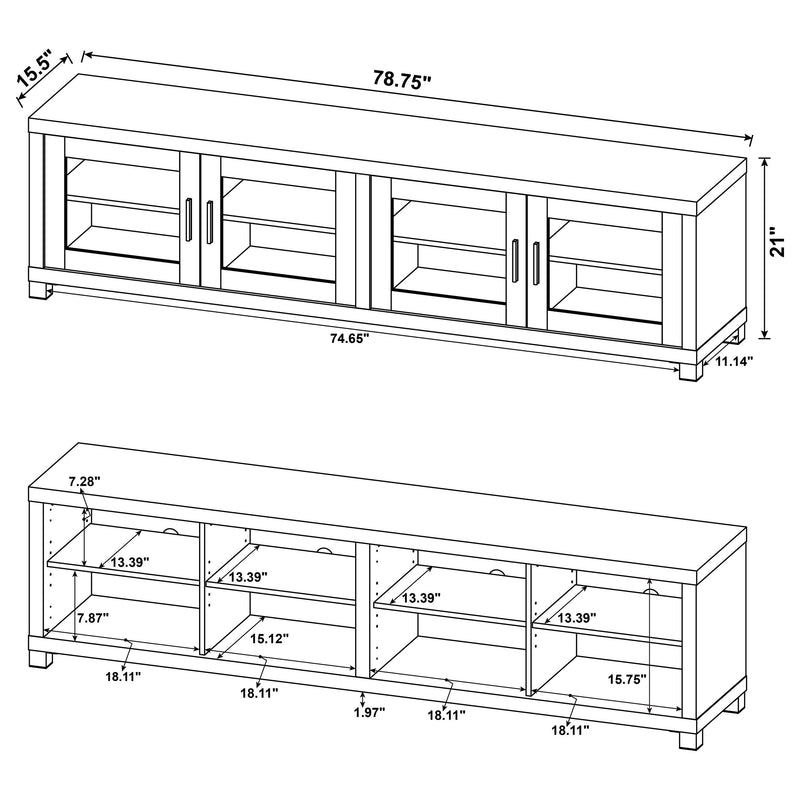 15.5"
78.75"
21"
74.65"
11.14"

7.28"
13.39"
13.39"
13.39"
13.39"
7.87"
15.12"
15.75"
18.11"
18.11"
1.97"
18.11"
18.11"