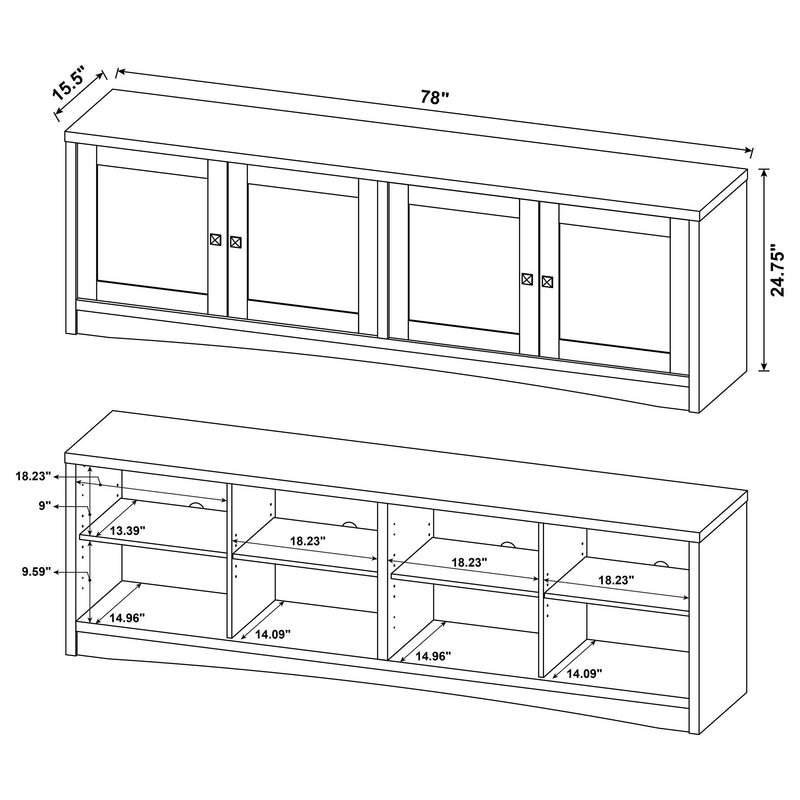 15.5"
78"
24.75"
18.23"
9"
13.39"
18.23"
18.23"
18.23"
9.59"
14.96"
14.09"
14.96"
14.09"