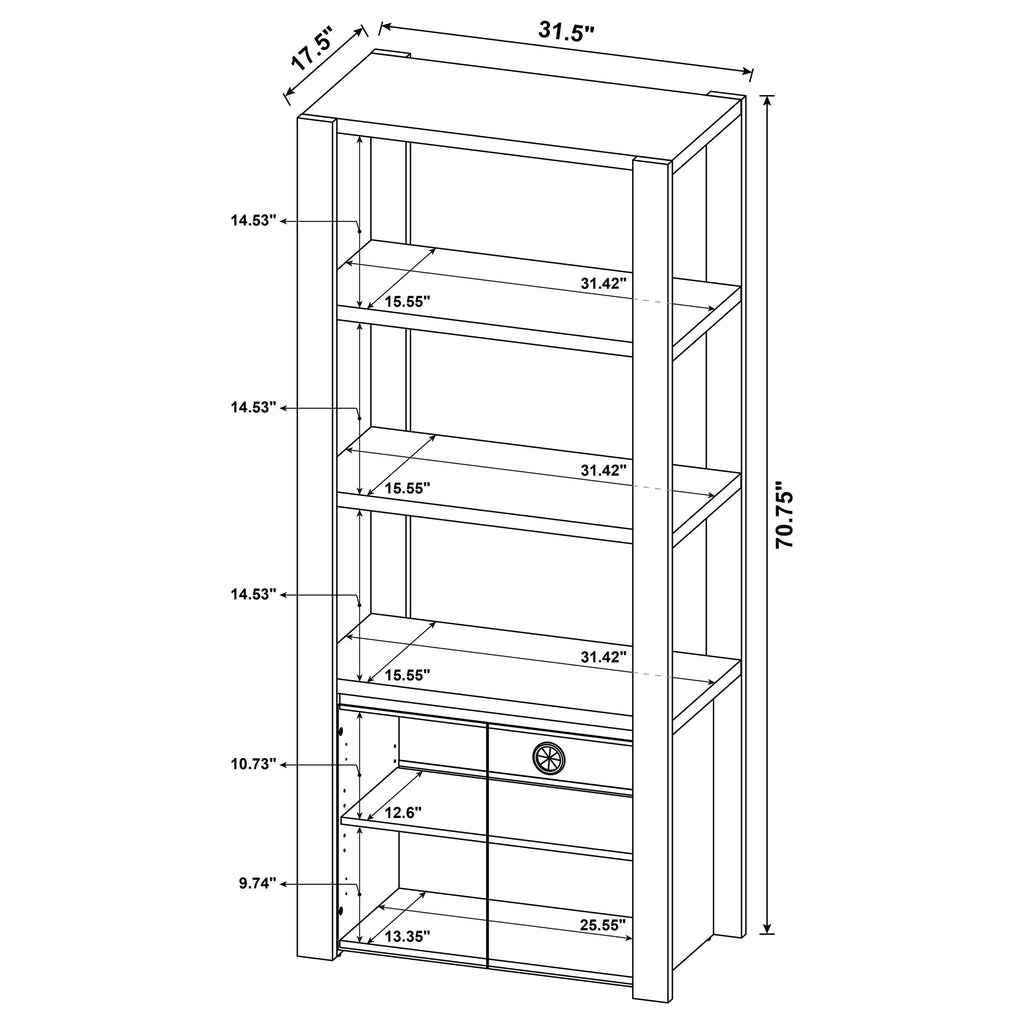 17.5"
31.5"
70.75"
14.53"
31.42"
15.55"
14.53"
31.42"
15.55"
14.53"
31.42"
15.55"
10.73"
12.6"
9.74"
25.55"
13.35"