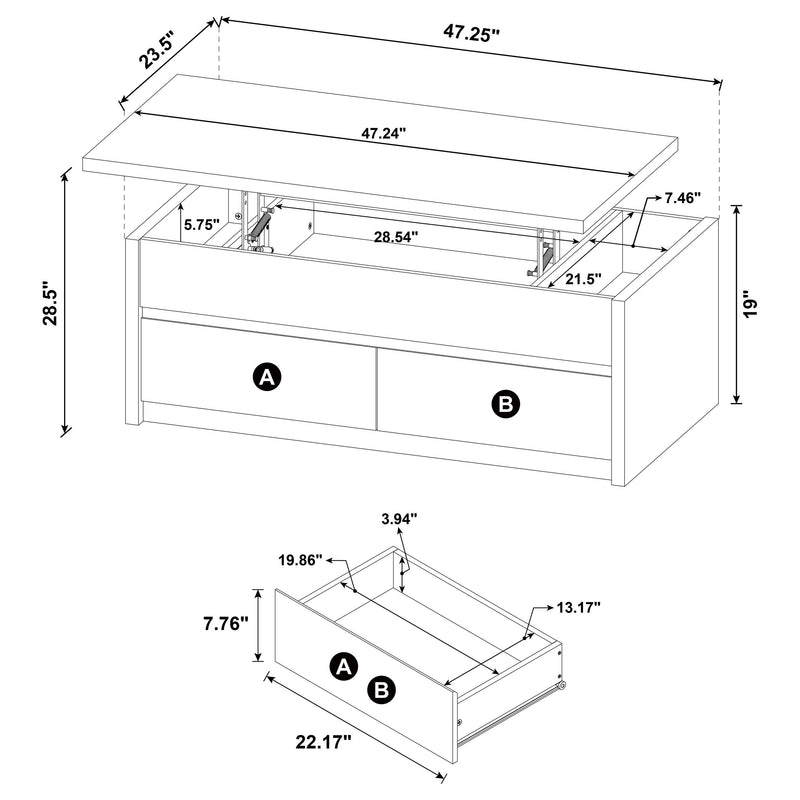 23.5"
47.25"
47.24"
7.46"
5.75"
28.54"
21.5"
28.5"
19"
A
B
3.94"
19.86"
13.17"
7.76"
A
B
22.17"