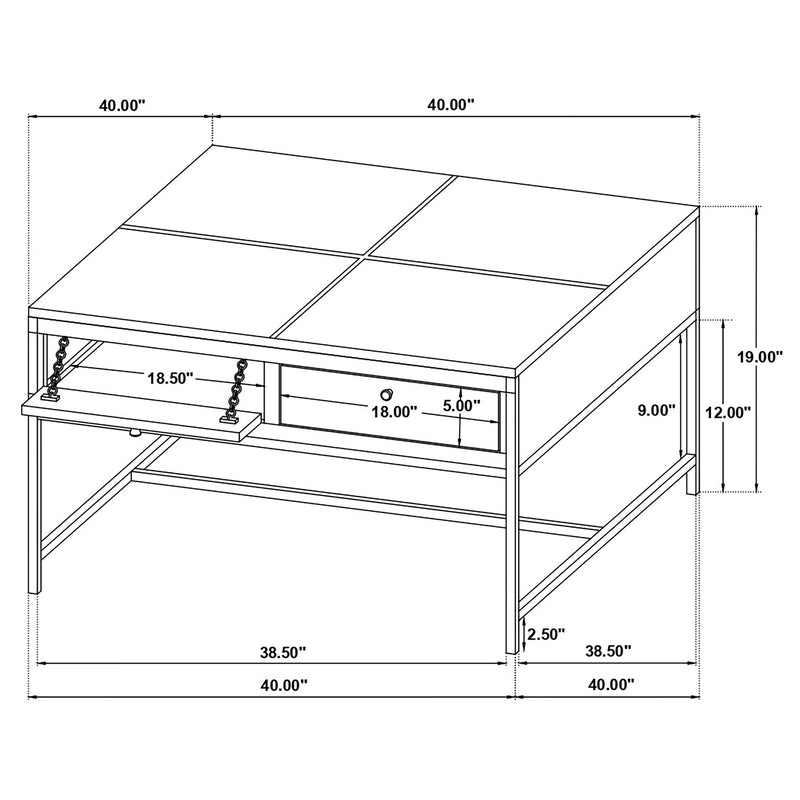 40.00"
40.00"
19.00"
18.50"
18.00"
5.00"
9.00"
12.00"
2.50"
38.50"
38.50"
40.00"
40.00"