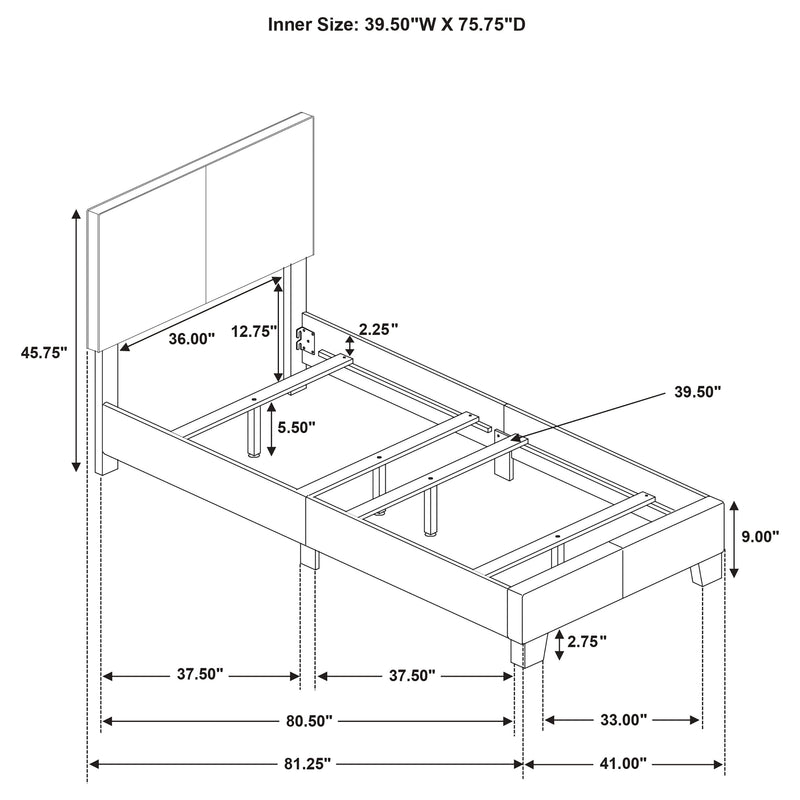 Inner Size: 39.50"W X 75.75"D

45.75"

36.00"

12.75"

2.25"

39.50"

5.50"

9.00"

2.75"

37.50"

37.50"

80.50"

33.00"

81.25"

41.00"