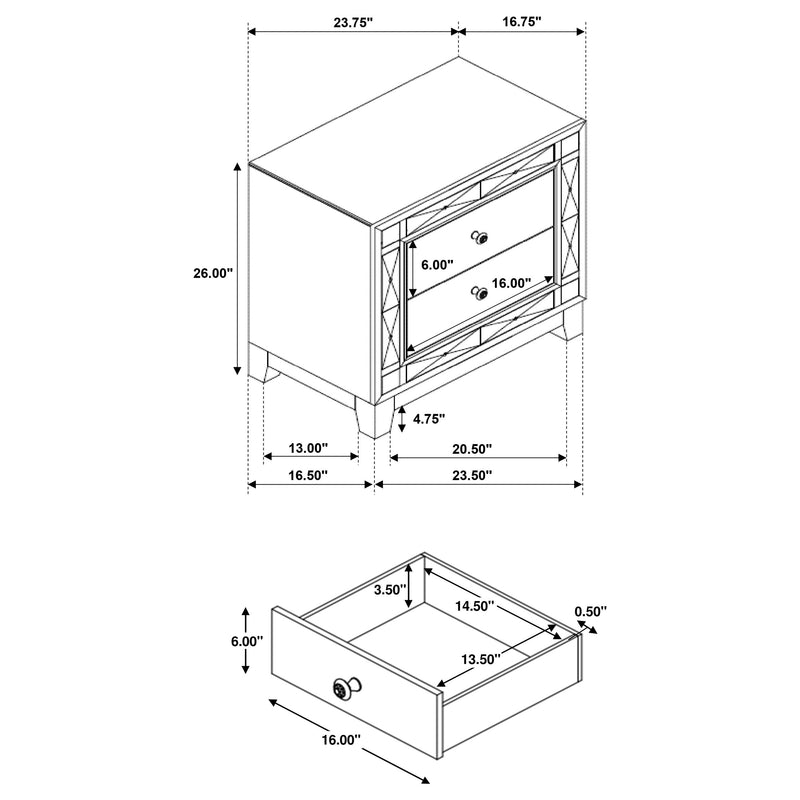 23.75"
16.75"
26.00"
6.00"
16.00"
4.75"
13.00"
20.50"
16.50"
23.50"

3.50"
14.50"
0.50"
6.00"
13.50"
16.00"