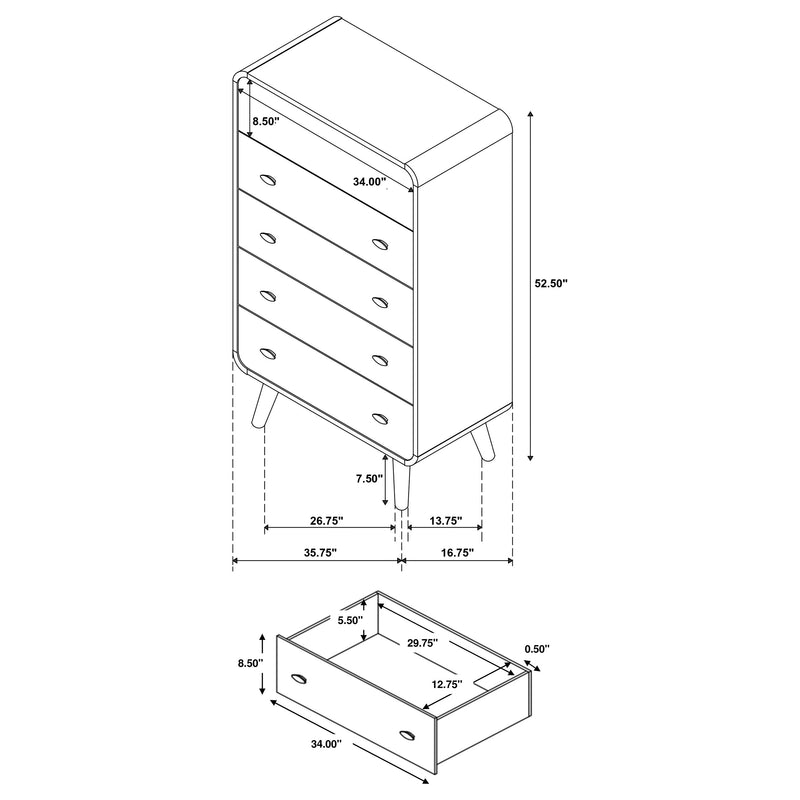 8.50"
34.00"
52.50"
7.50"
26.75"
13.75"
35.75"
16.75"
5.50"
29.75"
0.50"
8.50"
12.75"
34.00"