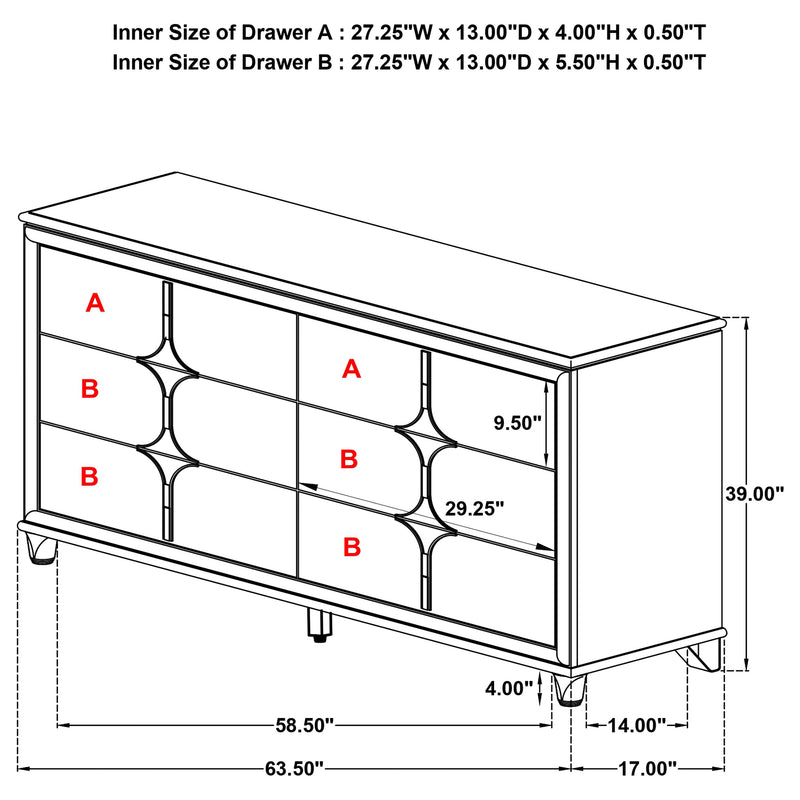 Inner Size of Drawer A : 27.25"W x 13.00"D x 4.00"H x 0.50"T
Inner Size of Drawer B : 27.25"W x 13.00"D x 5.50"H x 0.50"T

A
B
B
A
B
B
9.50"
29.25"
39.00"
4.00"
58.50"
14.00"
63.50"
17.00"