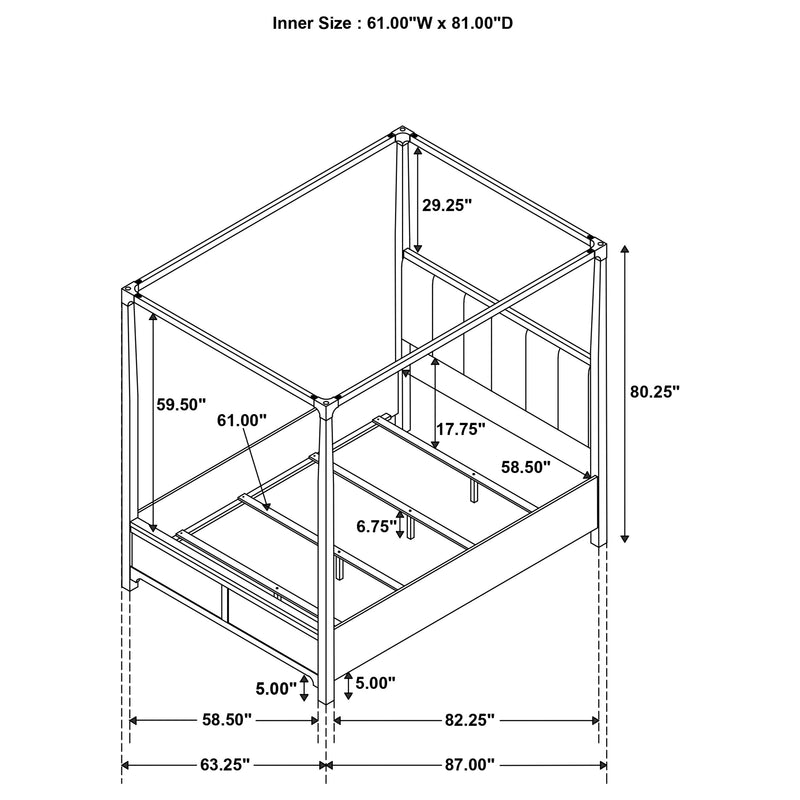 Inner Size : 61.00"W x 81.00"D

29.25"

80.25"

59.50"

61.00"

17.75"

58.50"

6.75"

5.00"

5.00"

58.50"

82.25"

63.25"

87.00"