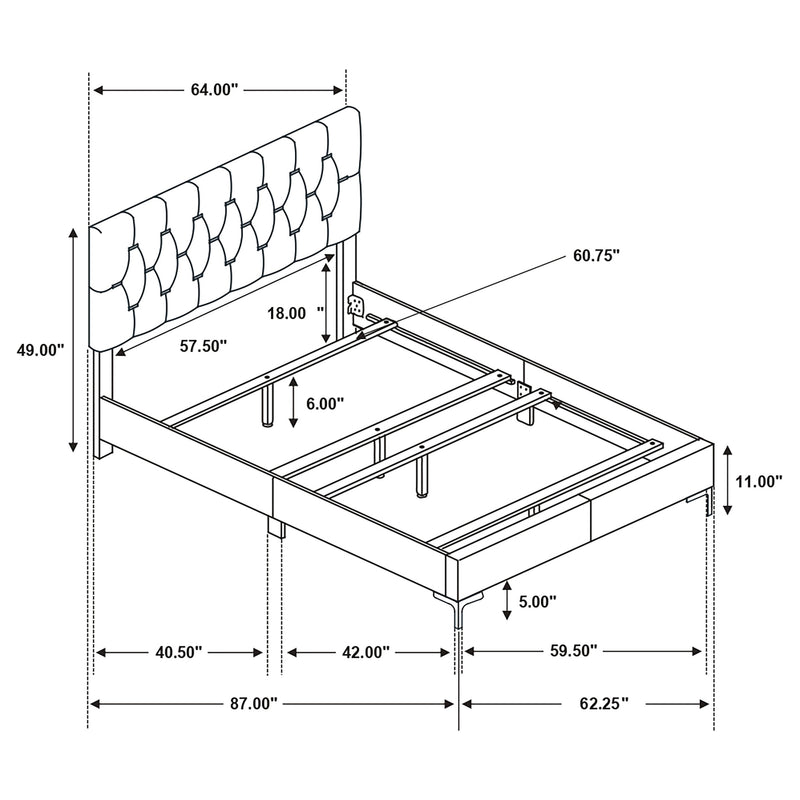 64.00"

60.75"

18.00 "

49.00"

57.50"

6.00"

11.00"

5.00"

40.50"

42.00"

59.50"

87.00"

62.25"