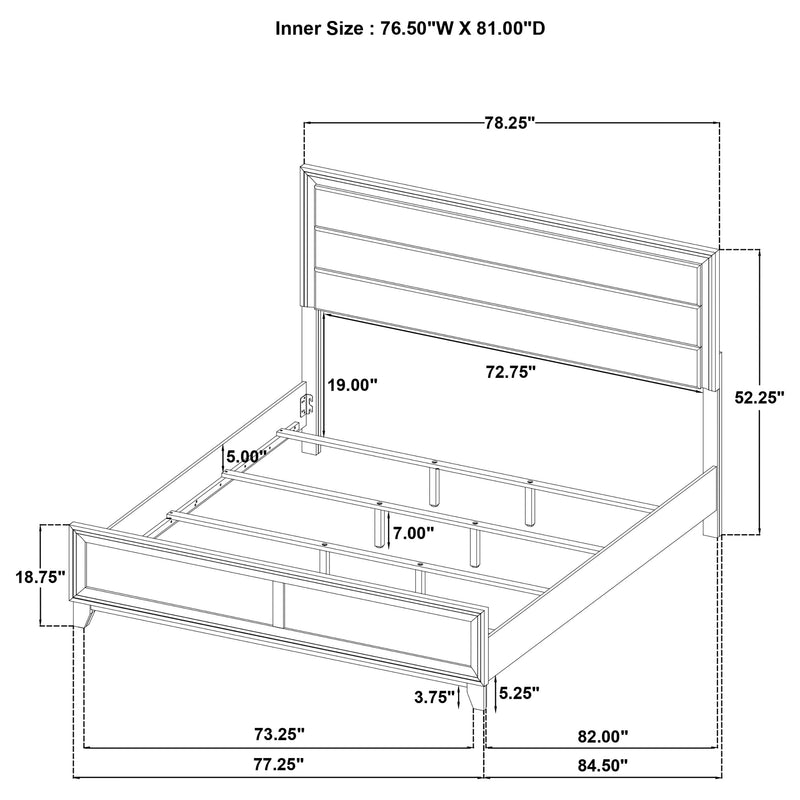 Inner Size : 76.50"W X 81.00"D

78.25"

19.00"

72.75"

52.25"

5.00"

7.00"

18.75"

3.75"

5.25"

73.25"

82.00"

77.25"

84.50"