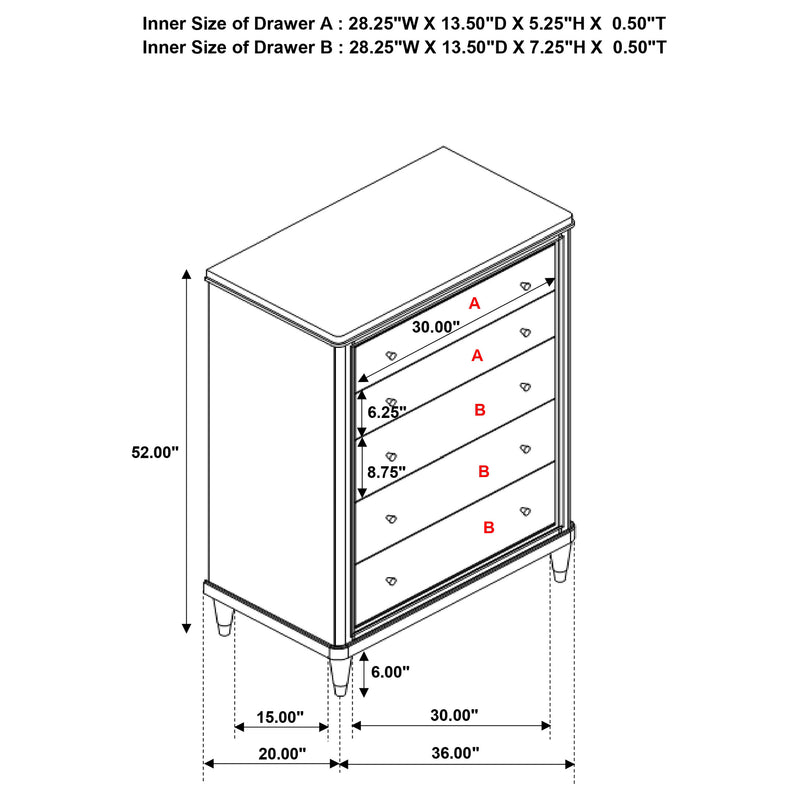 Inner Size of Drawer A : 28.25"W X 13.50"D X 5.25"H X 0.50"T
Inner Size of Drawer B : 28.25"W X 13.50"D X 7.25"H X 0.50"T

A
30.00"
A
6.25"
B
52.00"
8.75"
B
B
6.00"
15.00"
30.00"
20.00"
36.00"