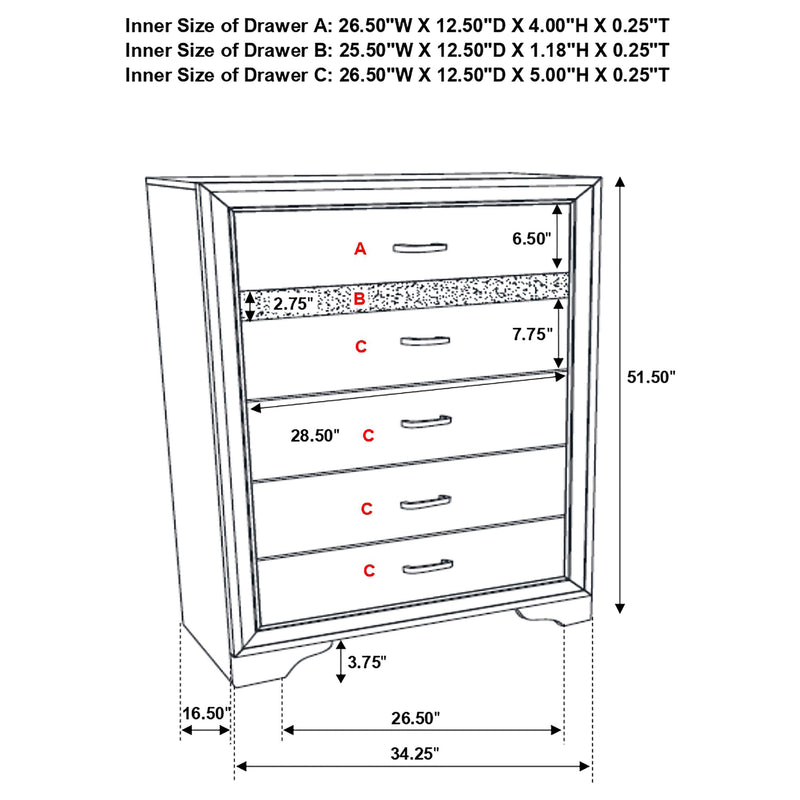 Inner Size of Drawer A: 26.50"W X 12.50"D X 4.00"H X 0.25"T
Inner Size of Drawer B: 25.50"W X 12.50"D X 1.18"H X 0.25"T
Inner Size of Drawer C: 26.50"W X 12.50"D X 5.00"H X 0.25"T

A
6.50"
2.75"
B
C
7.75"
51.50"
28.50"
C
C
C
3.75"
16.50"
26.50"
34.25"