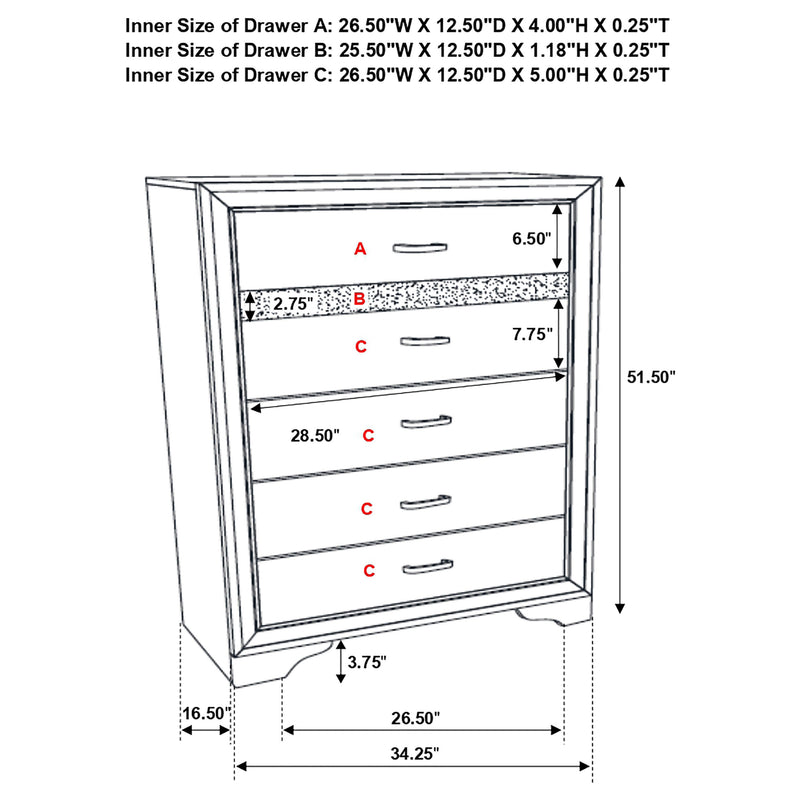 Inner Size of Drawer A: 26.50"W X 12.50"D X 4.00"H X 0.25"T
Inner Size of Drawer B: 25.50"W X 12.50"D X 1.18"H X 0.25"T
Inner Size of Drawer C: 26.50"W X 12.50"D X 5.00"H X 0.25"T

A
6.50"
2.75"
B
C
7.75"
51.50"
28.50"
C
C
C
3.75"
16.50"
26.50"
34.25"