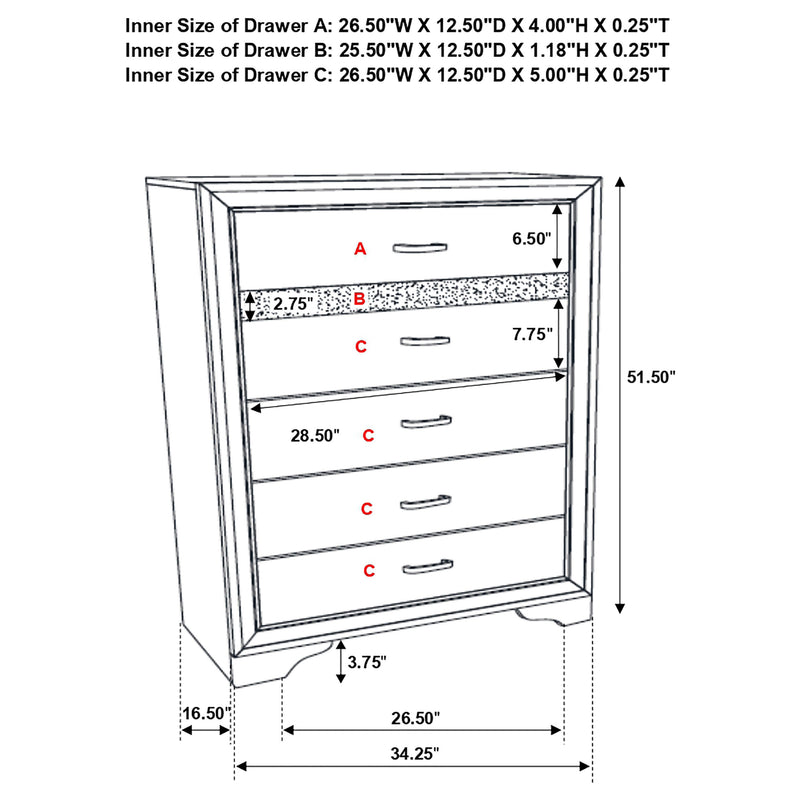 Inner Size of Drawer A: 26.50"W X 12.50"D X 4.00"H X 0.25"T
Inner Size of Drawer B: 25.50"W X 12.50"D X 1.18"H X 0.25"T
Inner Size of Drawer C: 26.50"W X 12.50"D X 5.00"H X 0.25"T

A
6.50"
2.75"
B
C
7.75"
51.50"
28.50"
C
C
C
3.75"
16.50"
26.50"
34.25"