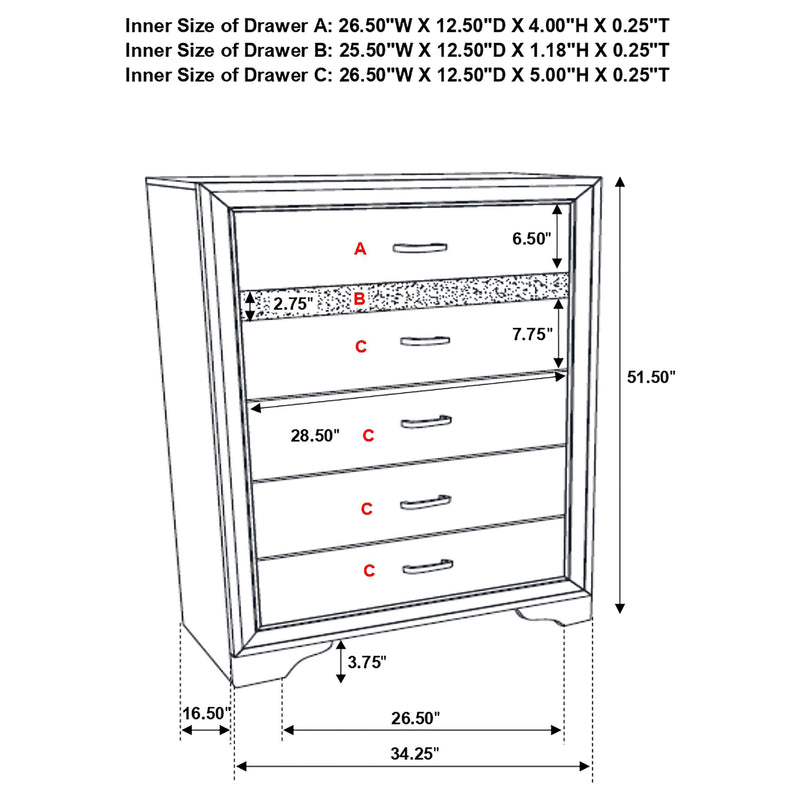 Inner Size of Drawer A: 26.50"W X 12.50"D X 4.00"H X 0.25"T
Inner Size of Drawer B: 25.50"W X 12.50"D X 1.18"H X 0.25"T
Inner Size of Drawer C: 26.50"W X 12.50"D X 5.00"H X 0.25"T

A
6.50"
2.75"
B
C
7.75"
51.50"
28.50"
C
C
C
3.75"
16.50"
26.50"
34.25"