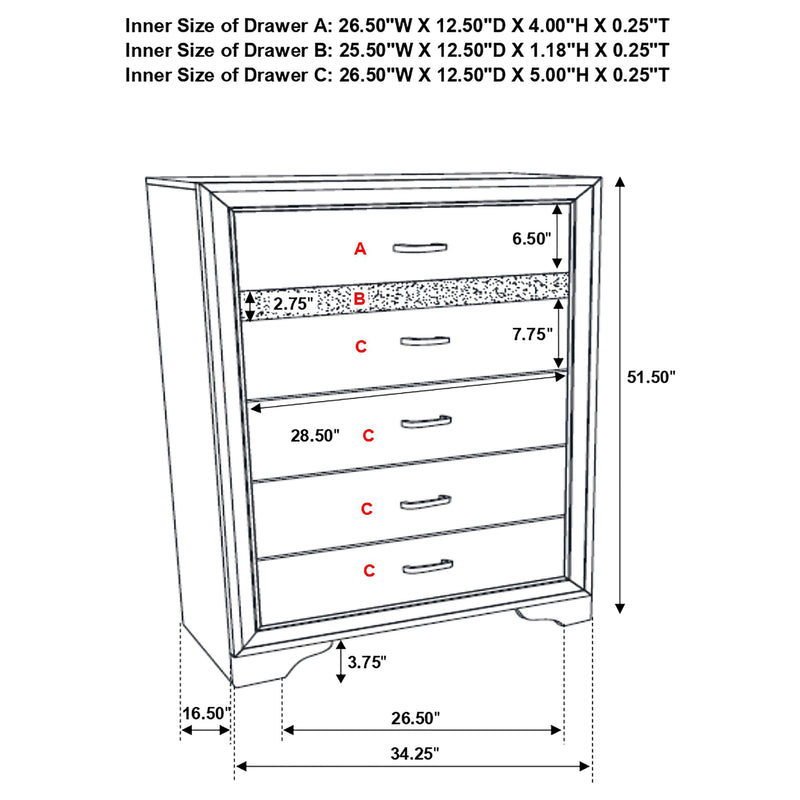 Inner Size of Drawer A: 26.50"W X 12.50"D X 4.00"H X 0.25"T
Inner Size of Drawer B: 25.50"W X 12.50"D X 1.18"H X 0.25"T
Inner Size of Drawer C: 26.50"W X 12.50"D X 5.00"H X 0.25"T

A
6.50"
2.75"
B
C
7.75"
51.50"
28.50"
C
C
C
3.75"
16.50"
26.50"
34.25"