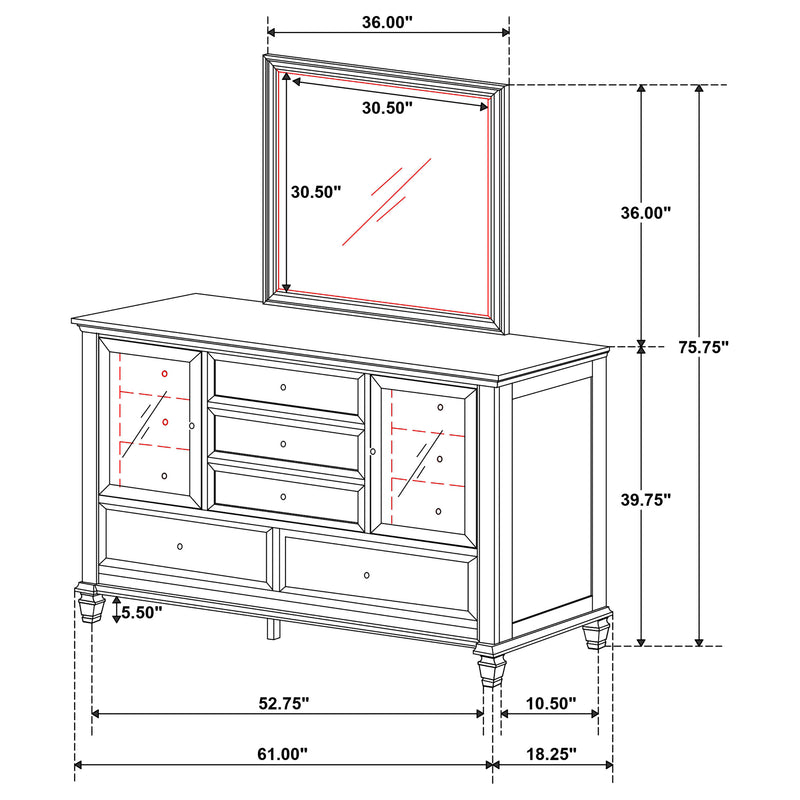 36.00"

30.50"

30.50"

36.00"

75.75"

39.75"

5.50"

52.75"

10.50"

61.00"

18.25"