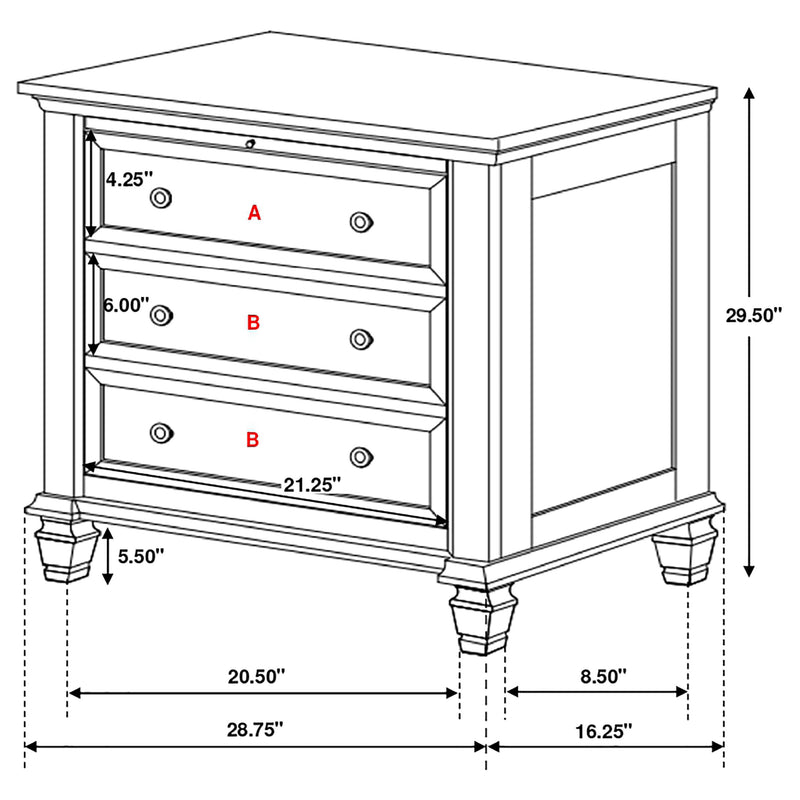 4.25"
A
6.00"
B
B
21.25"
29.50"
5.50"
20.50"
8.50"
28.75"
16.25"