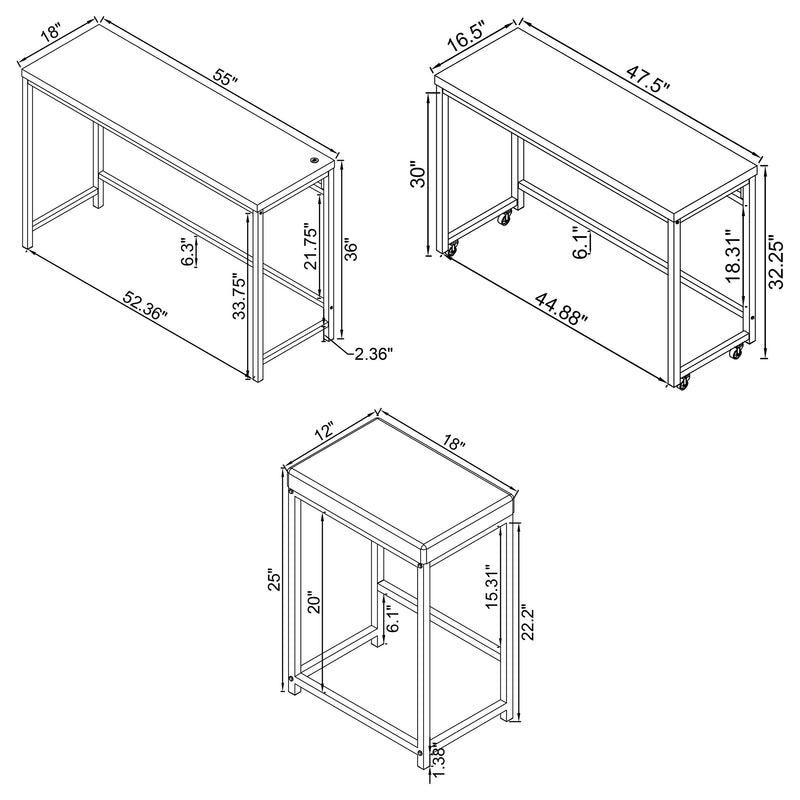 18"
55"
6.3"
21.75"
36"
33.75"
52.36"
2.36"

16.5"
47.5"
30"
6.1"
18.31"
32.25"
44.88"

12"
18"
25"
20"
6.1"
15.31"
22.2"
1.38"