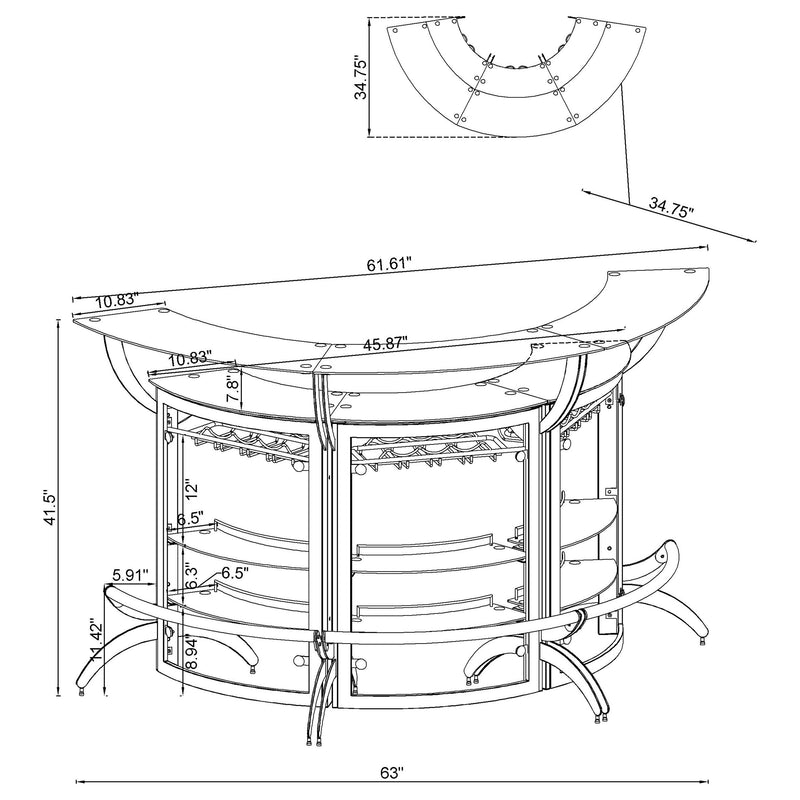 34.75"
34.75"
61.61"
10.83"
45.87"
10.83"
7.8"
41.5"
12"
6.5"
6.3"
6.5"
5.91"
11.42"
8.94"
63"